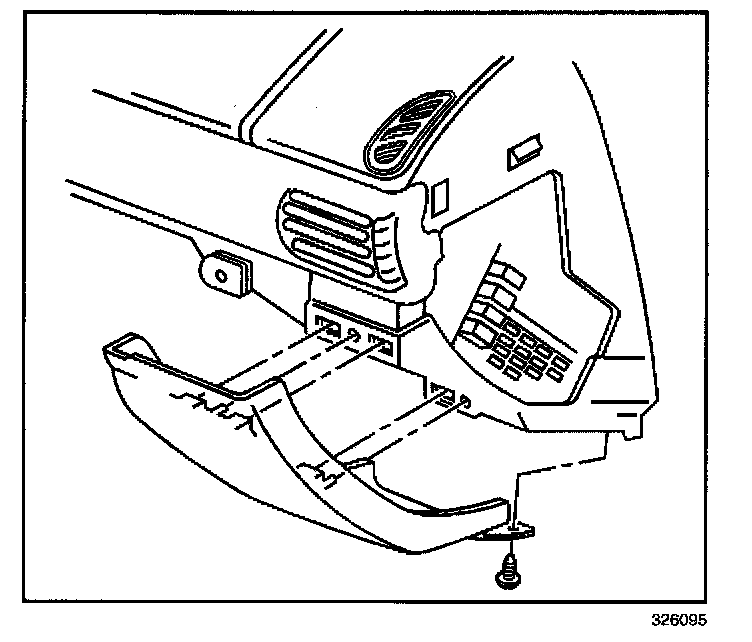 326095