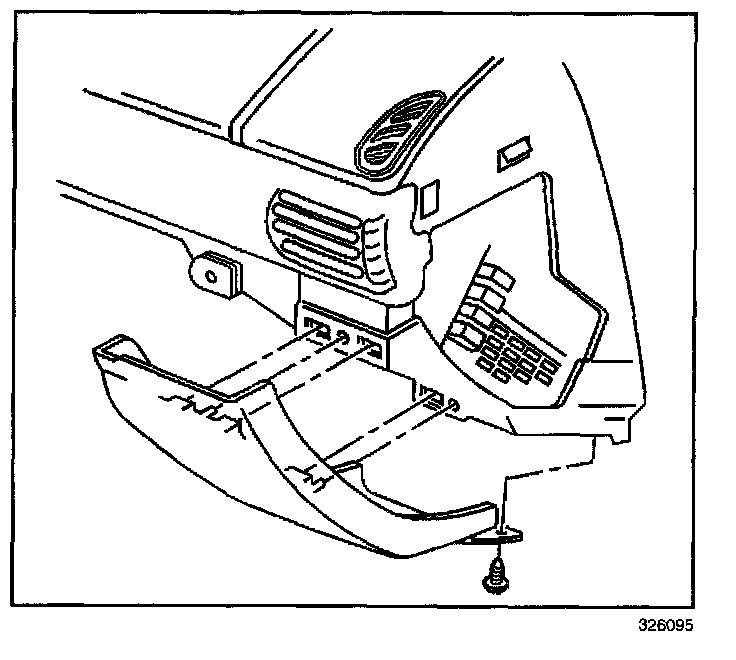 326095