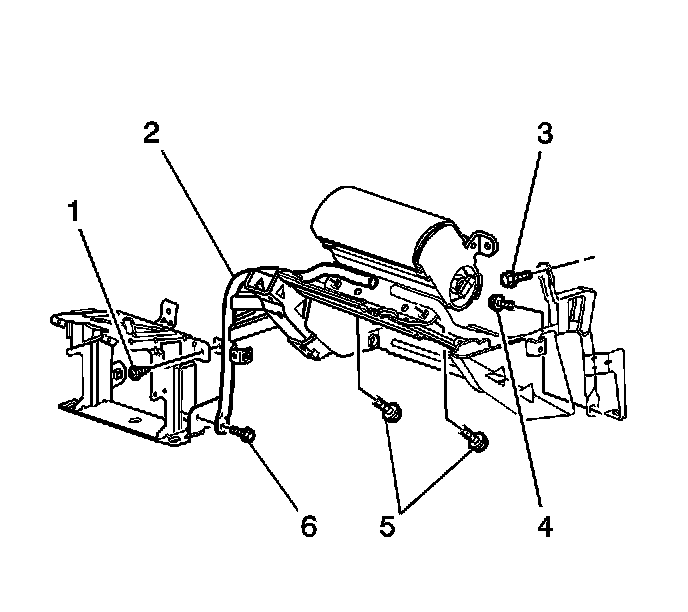 2
3
1
6
5
4