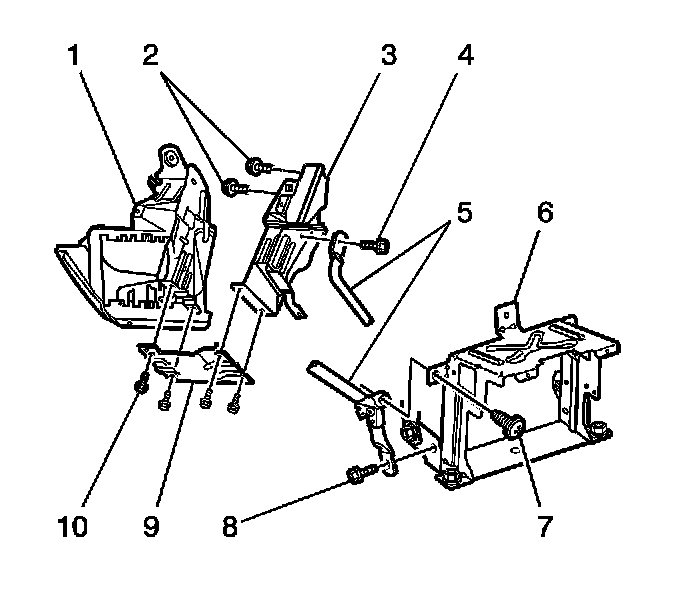 1
2
3
4
5
6
10
9
8
7