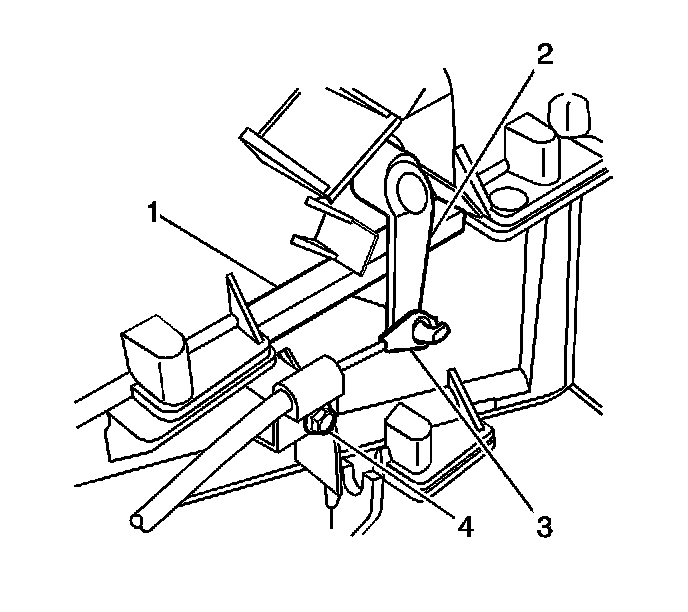 2
1
4
3