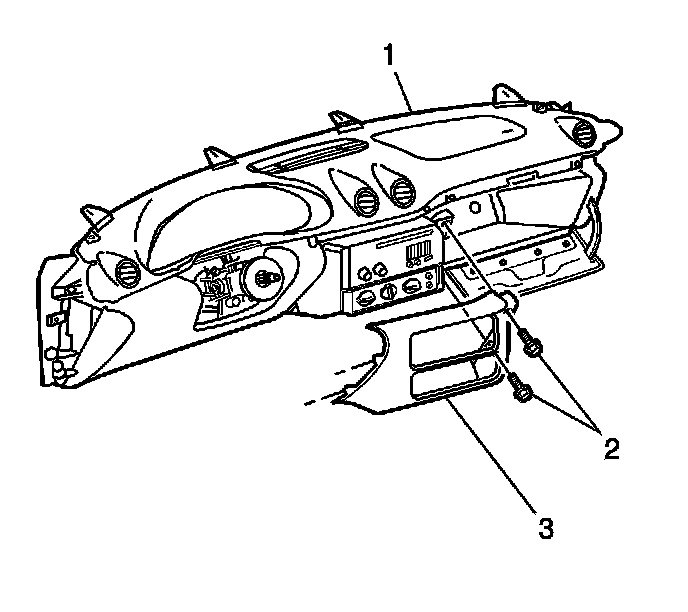 1

2

3