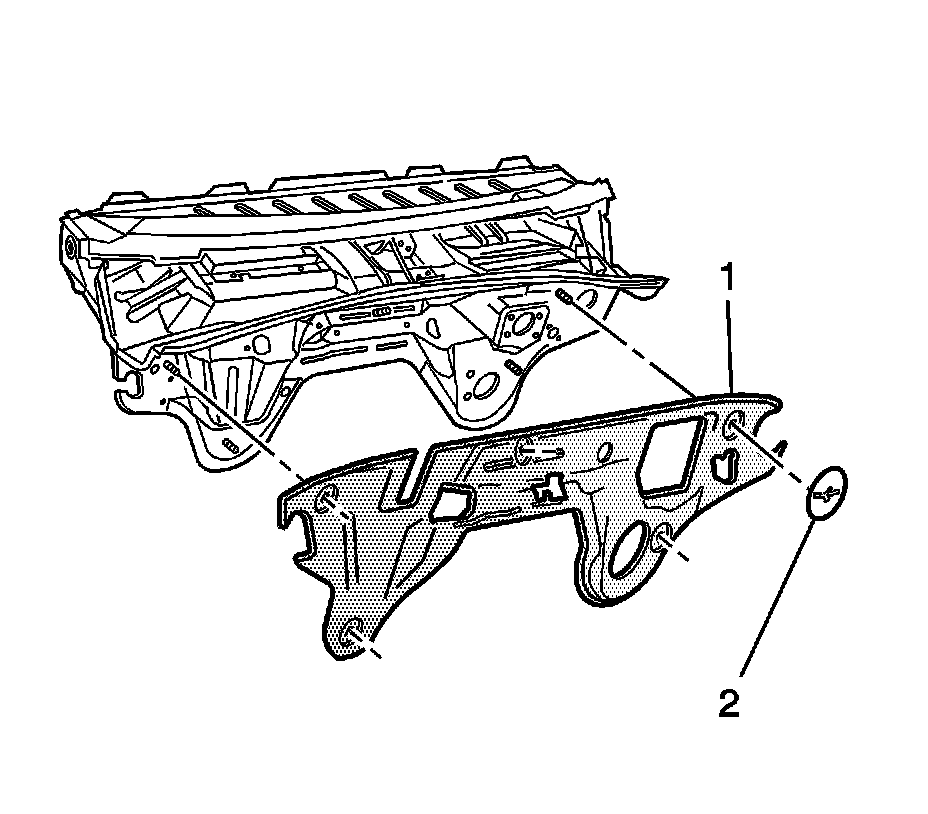 1

2