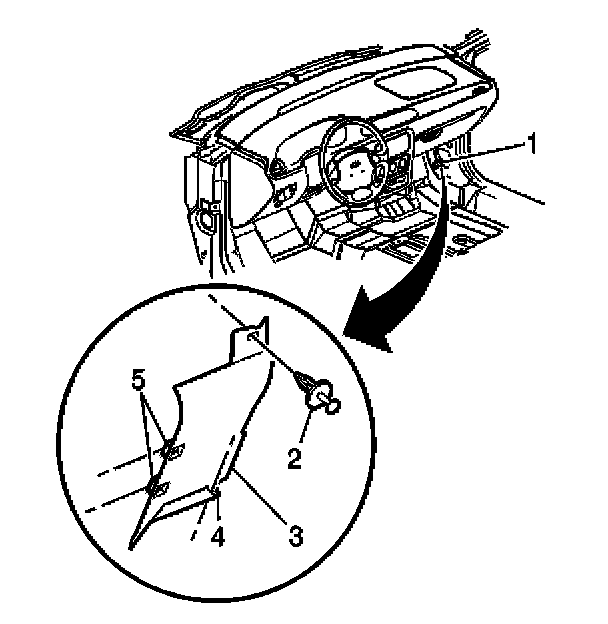 1
5
2
4
3