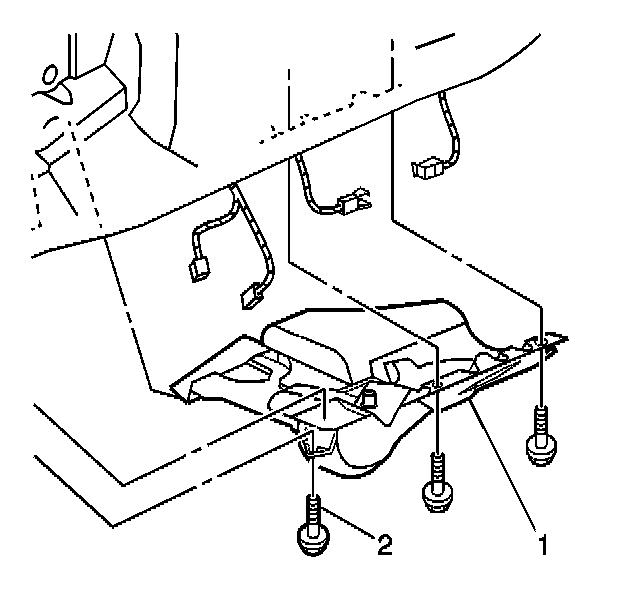 2
1