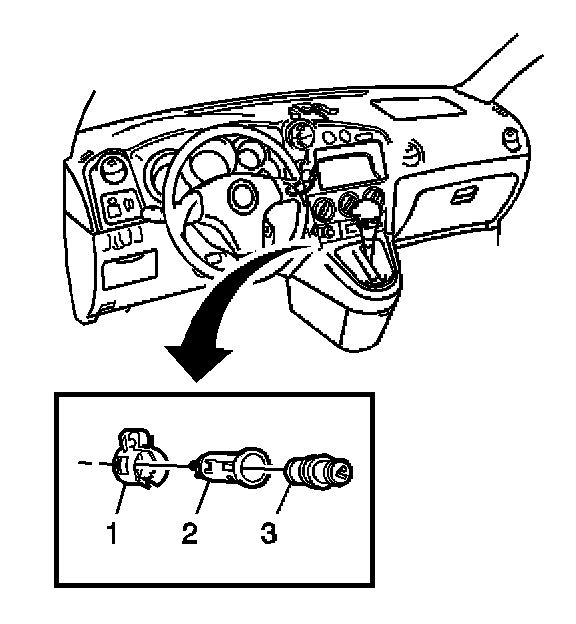 1
2
3