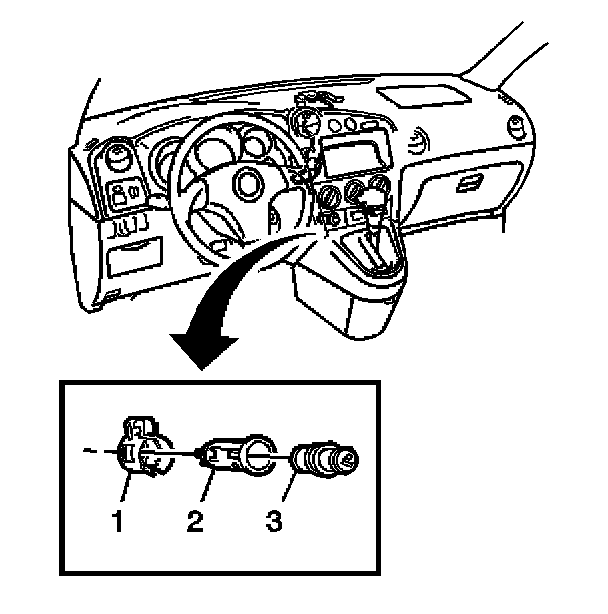 1
2
3