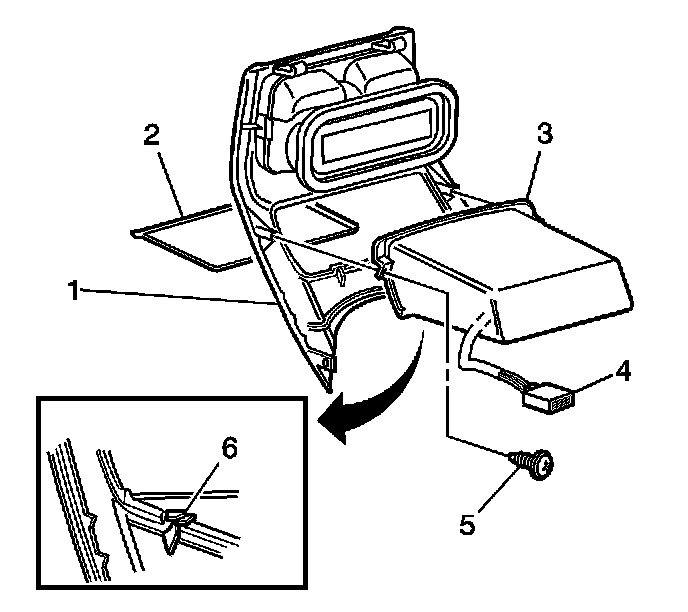 2
3
1
4
6
5