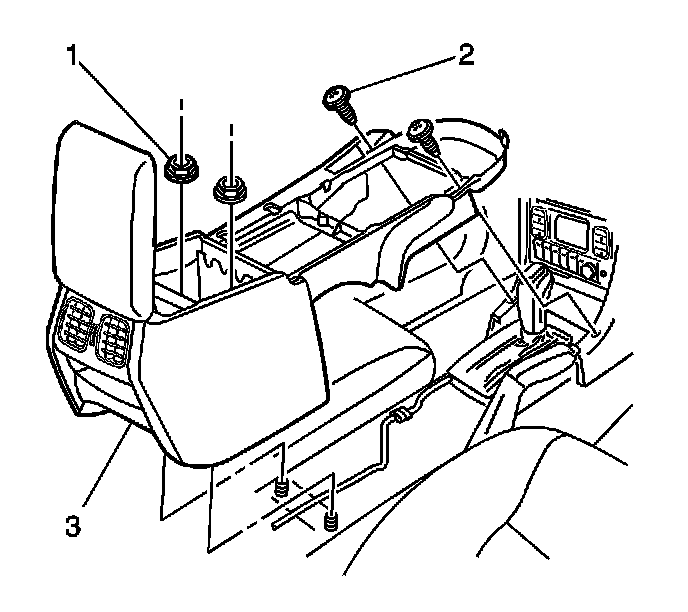 1
2
3