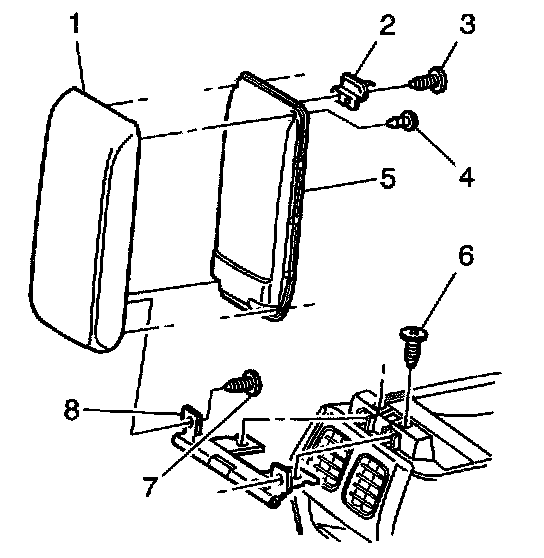 1
2
3
4
5
6
8
7