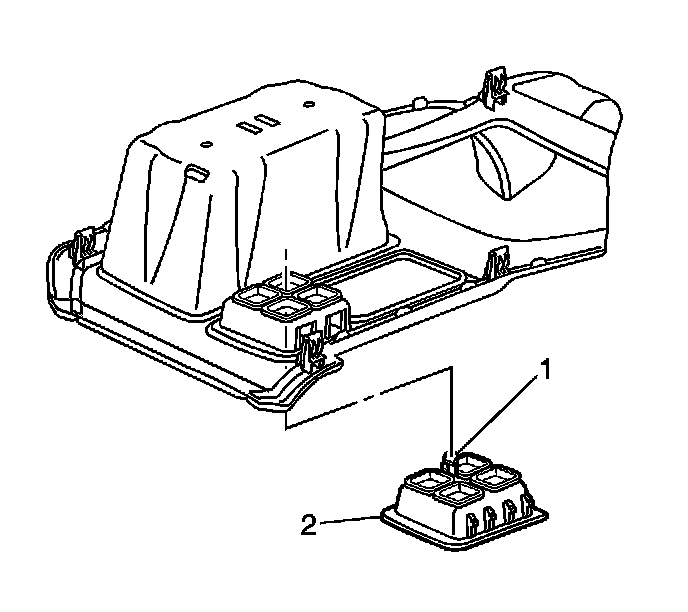 1
2