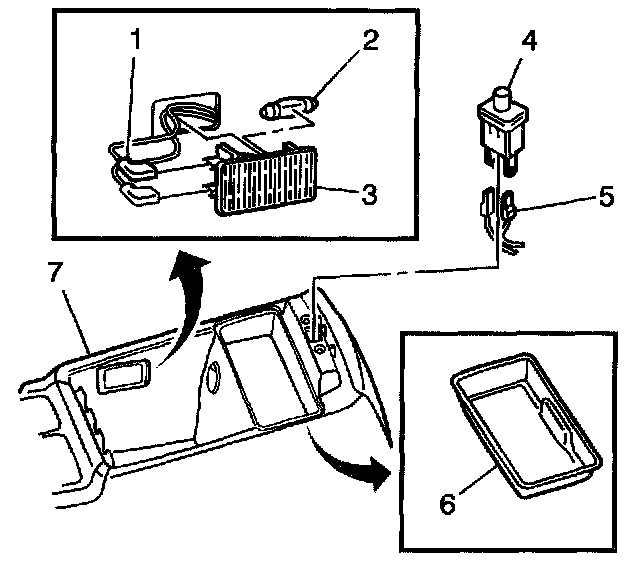 1
2
4
3
5
7
6