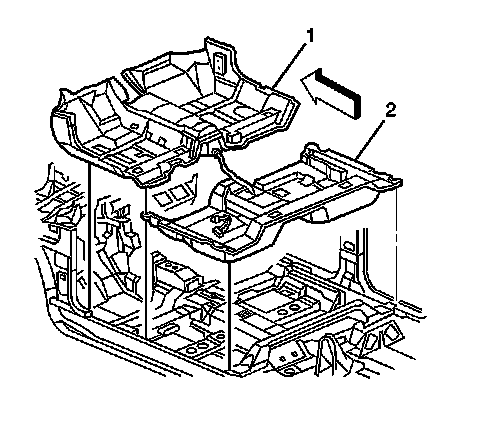 1

2