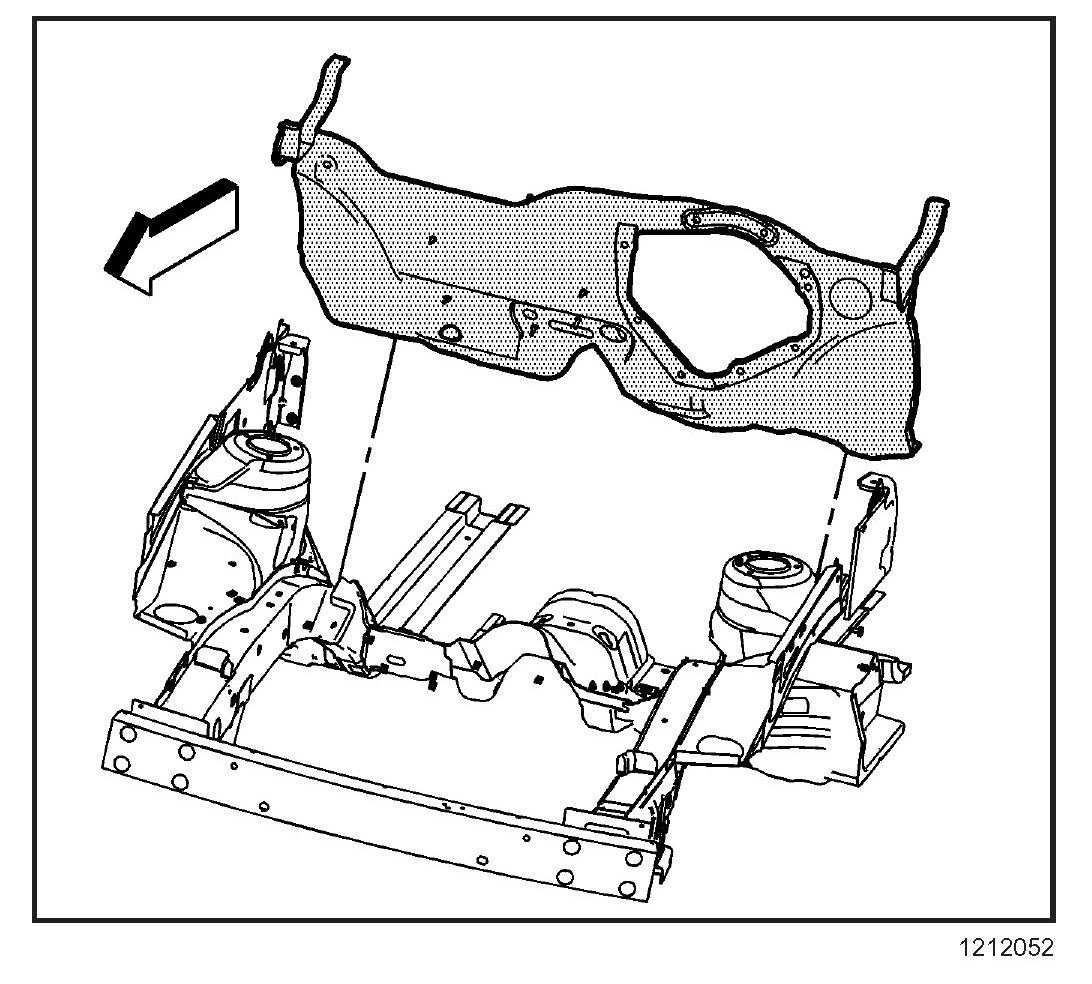 1212052