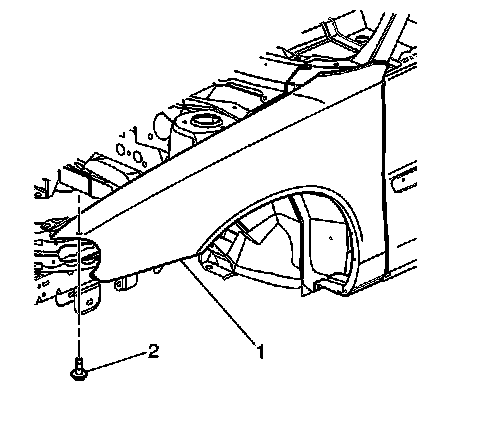 2

1