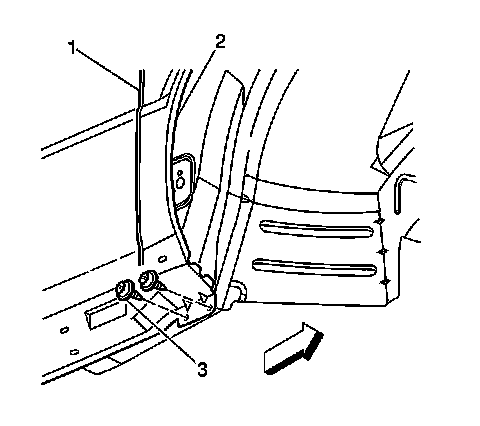 1
2
3