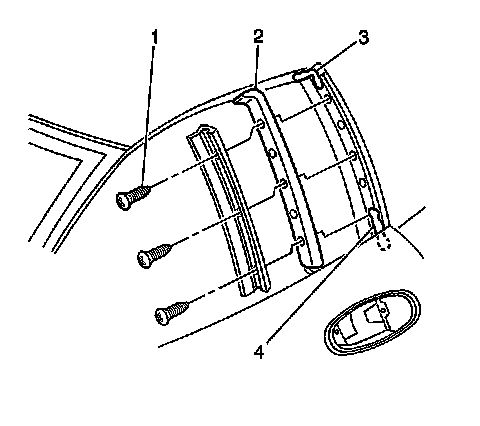 1
2
3
4