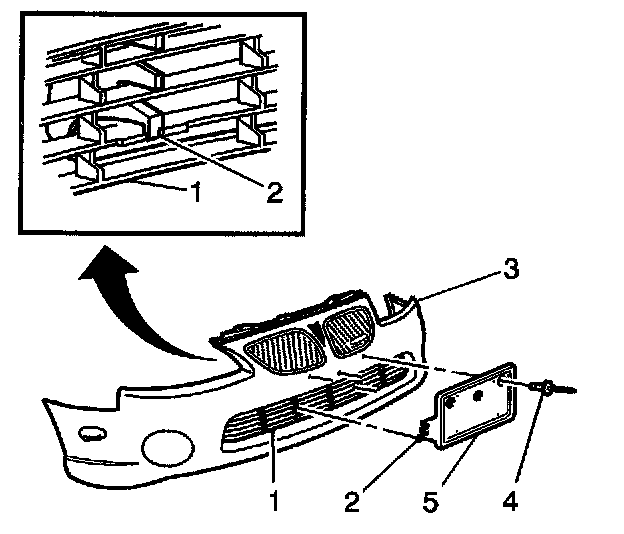 1
2
3
1
2
5
4