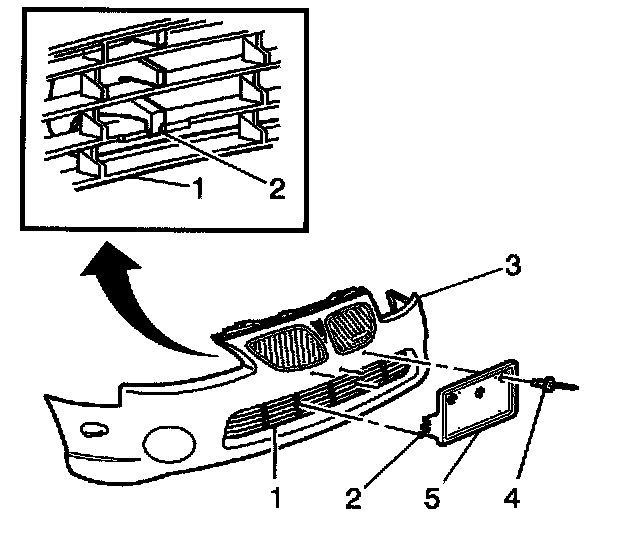 1
2
3
1
2
5
4