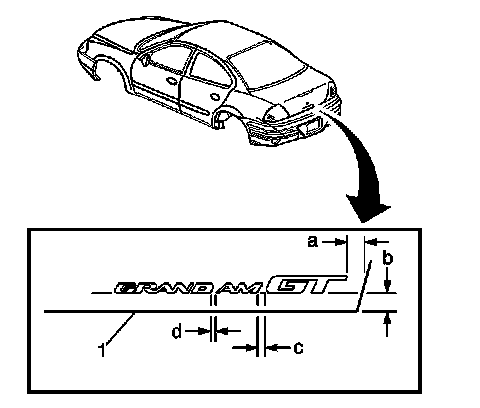 a
b
GRAND AM GT
d
c
1