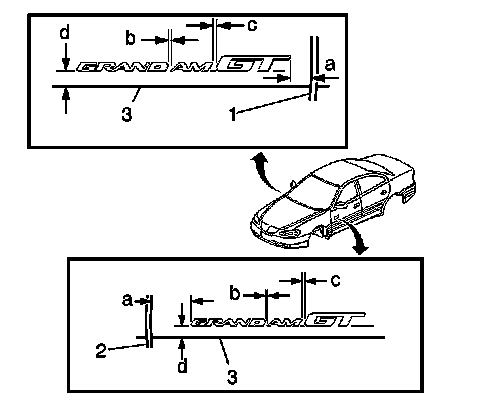 d
b
c
GRAND AM GT
a
3
1

a
b
c
GRAND AM GT
2
d
3