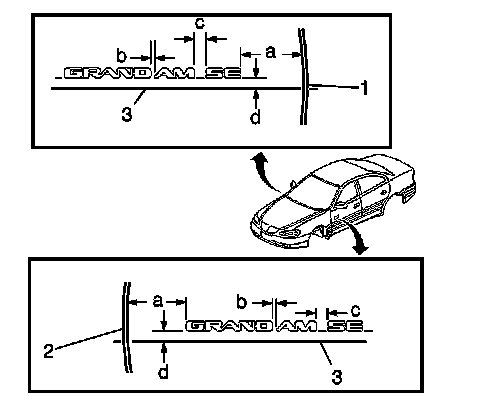 c
b
a
GRAND AM SE
1
3
d

a
b
c
GRAND AM SE
2
d
3