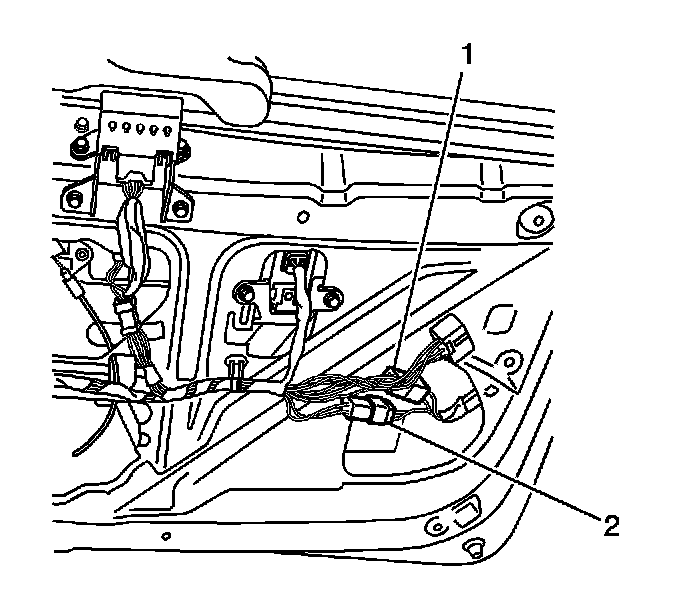 1
2