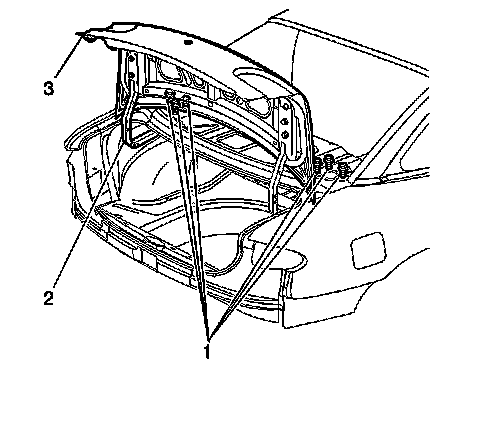 3

2

1