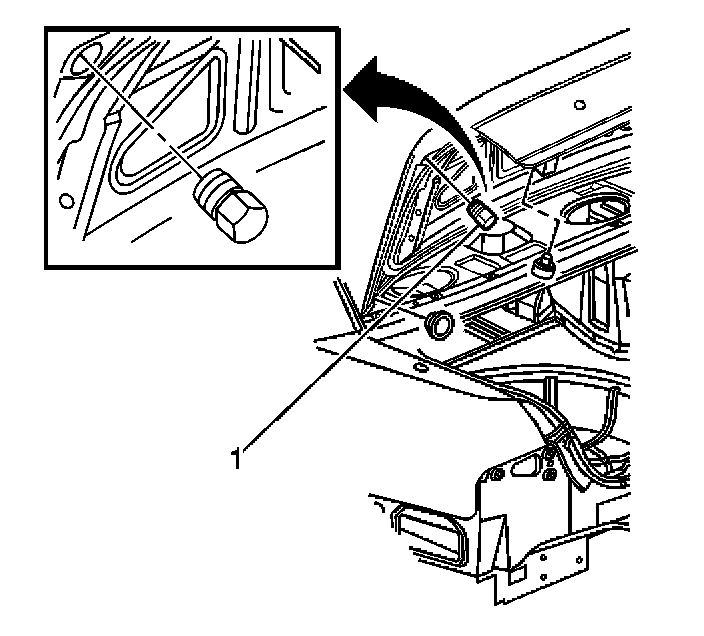 1