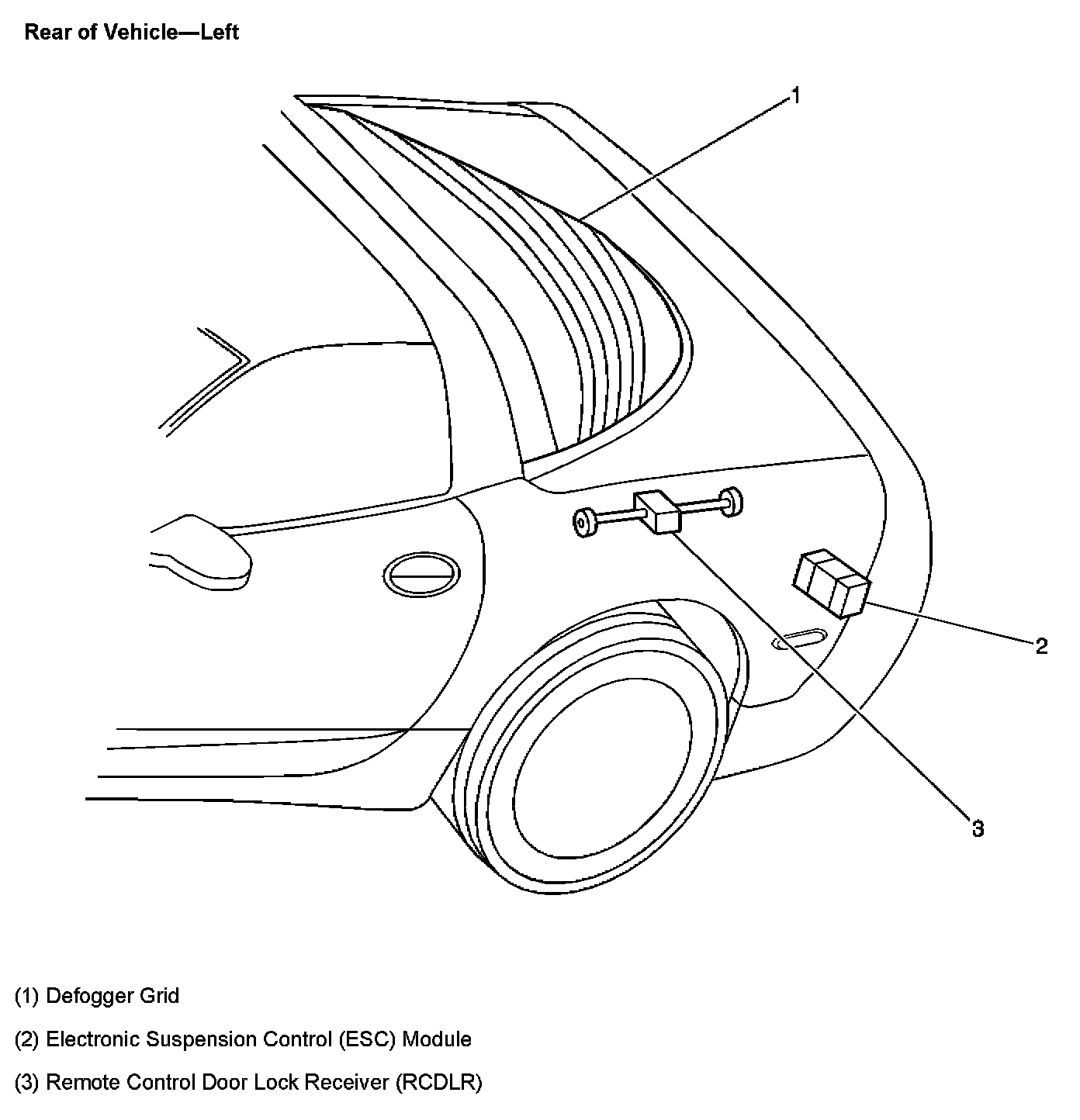 Rear of Vehicle—Left

1

2

3

(1) Defogger Grid

(2) Electronic Suspension Control (ESC) Module

(3) Remote Control Door Lock Receiver (RCDLR)