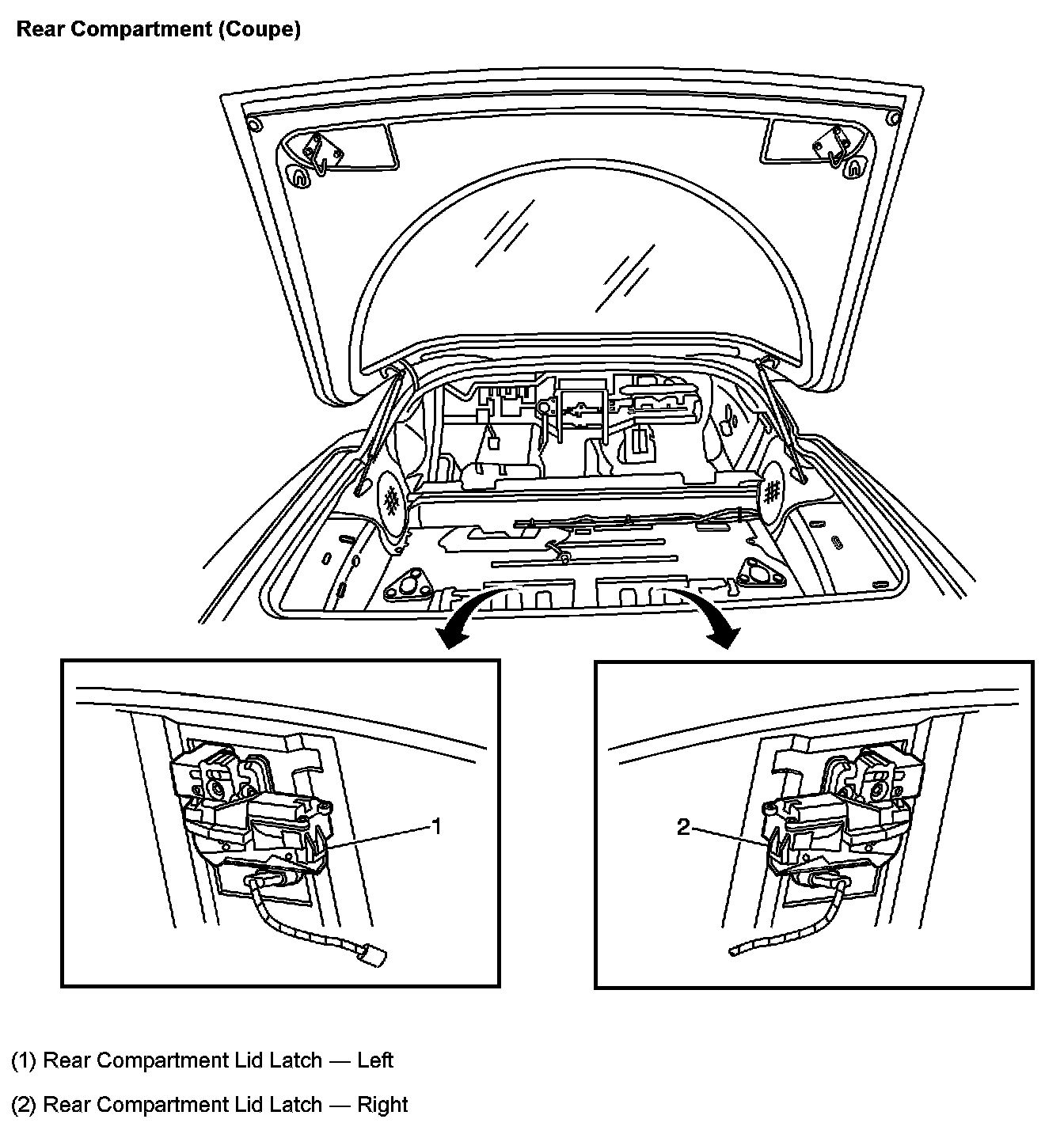 Rear Compartment (Coupe)

1

2

(1) Rear Compartment Lid Latch — Left

(2) Rear Compartment Lid Latch — Right