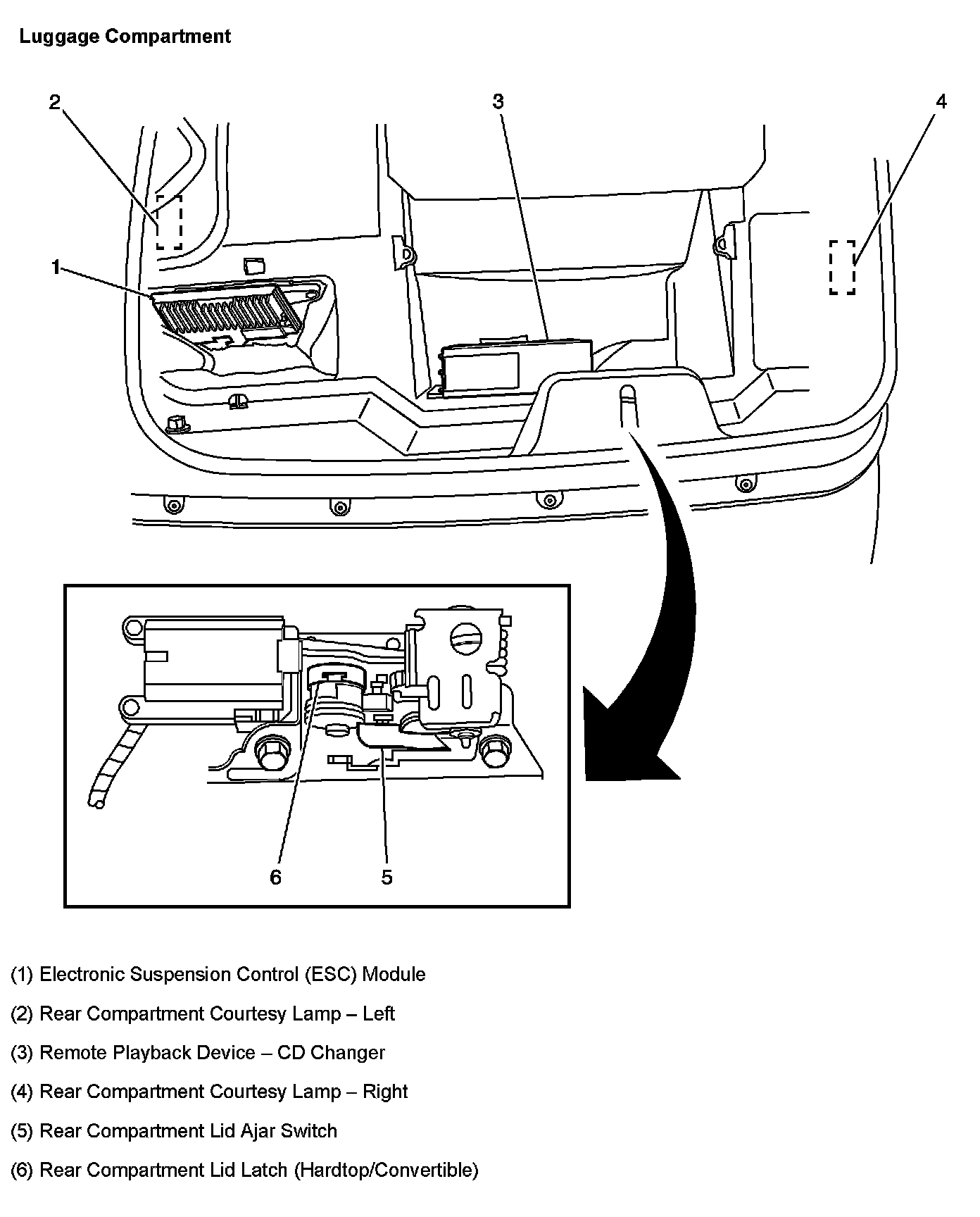 Luggage Compartment

2

3

4

1

6

5

(1) Electronic Suspension Control (ESC) Module

(2) Rear Compartment Courtesy Lamp – Left

(3) Remote Playback Device – CD Changer

(4) Rear Compartment Courtesy Lamp – Right

(5) Rear Compartment Lid Ajar Switch

(6) Rear Compartment Lid Latch (Hardtop/Convertible)