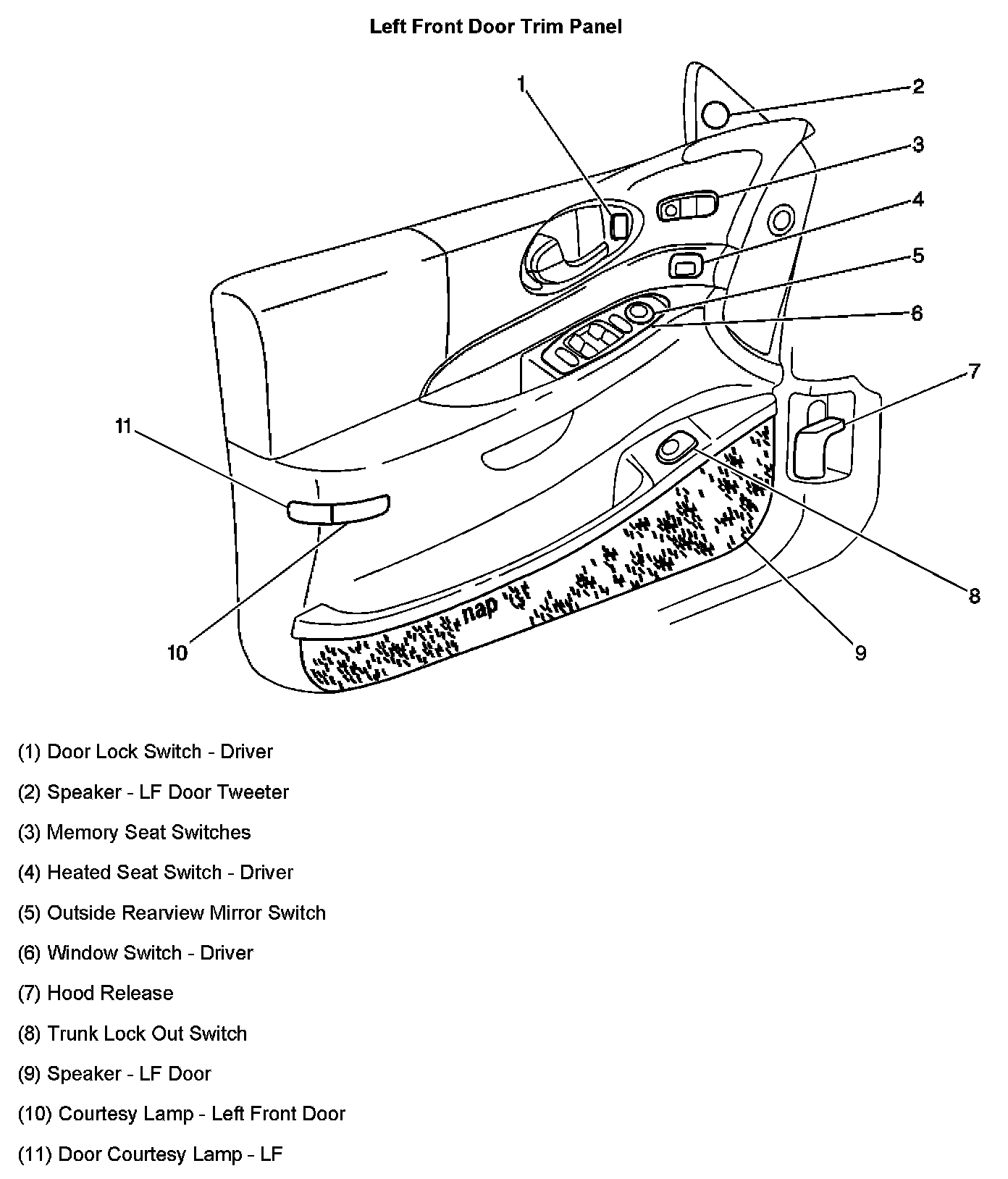 Left Front Door Trim Panel

1
2
3
4
5
6
7
11
8
10
9

(1) Door Lock Switch - Driver

(2) Speaker - LF Door Tweeter

(3) Memory Seat Switches

(4) Heated Seat Switch - Driver

(5) Outside Rearview Mirror Switch

(6) Window Switch - Driver

(7) Hood Release

(8) Trunk Lock Out Switch

(9) Speaker - LF Door

(10) Courtesy Lamp - Left Front Door

(11) Door Courtesy Lamp - LF