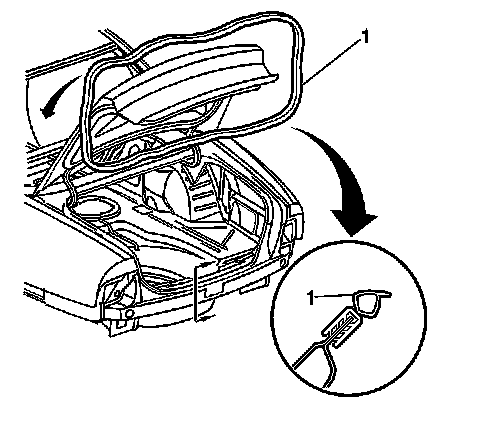 1

1