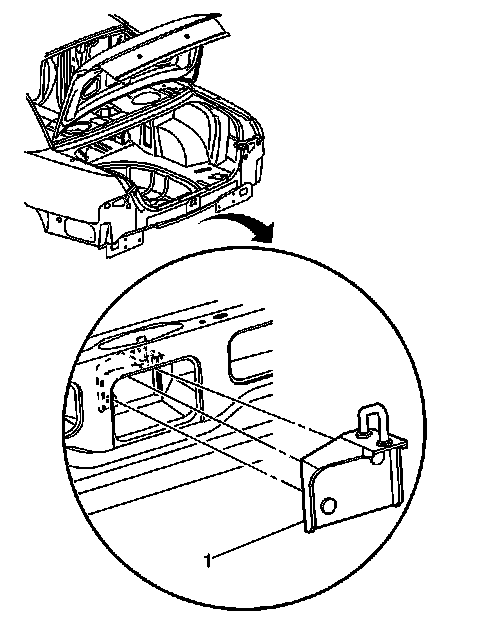 1