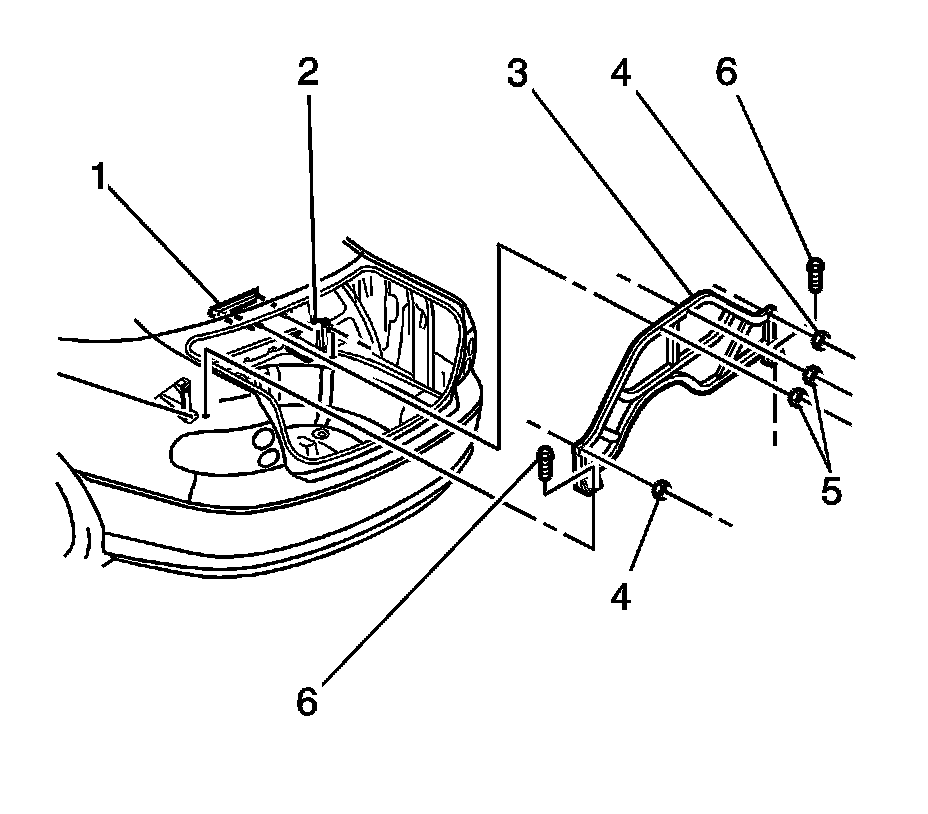 1
2
3
4
6
5
4
6