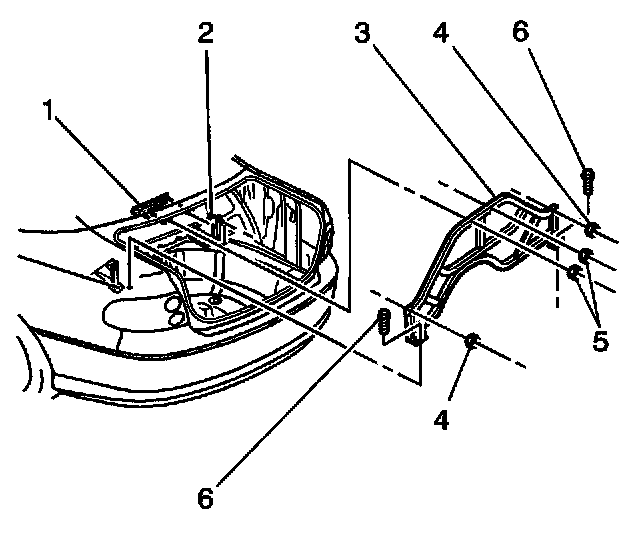 2
3
4
6
1
5
4
6