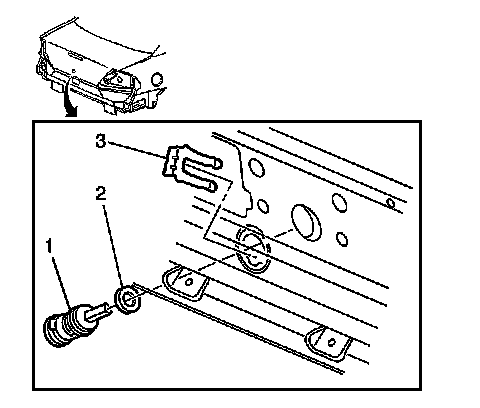 3
2
1