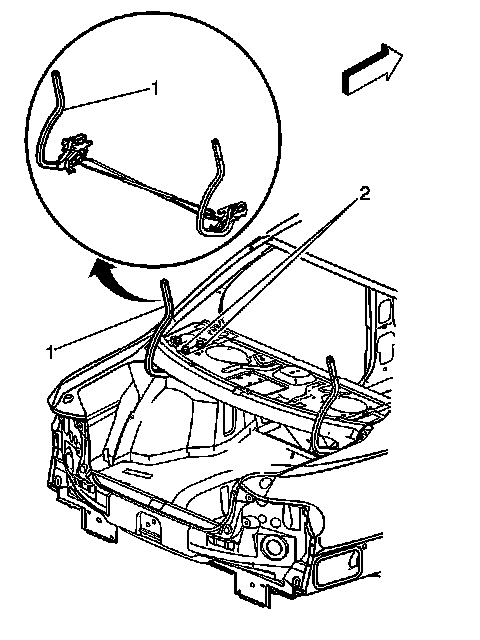 1
2
1