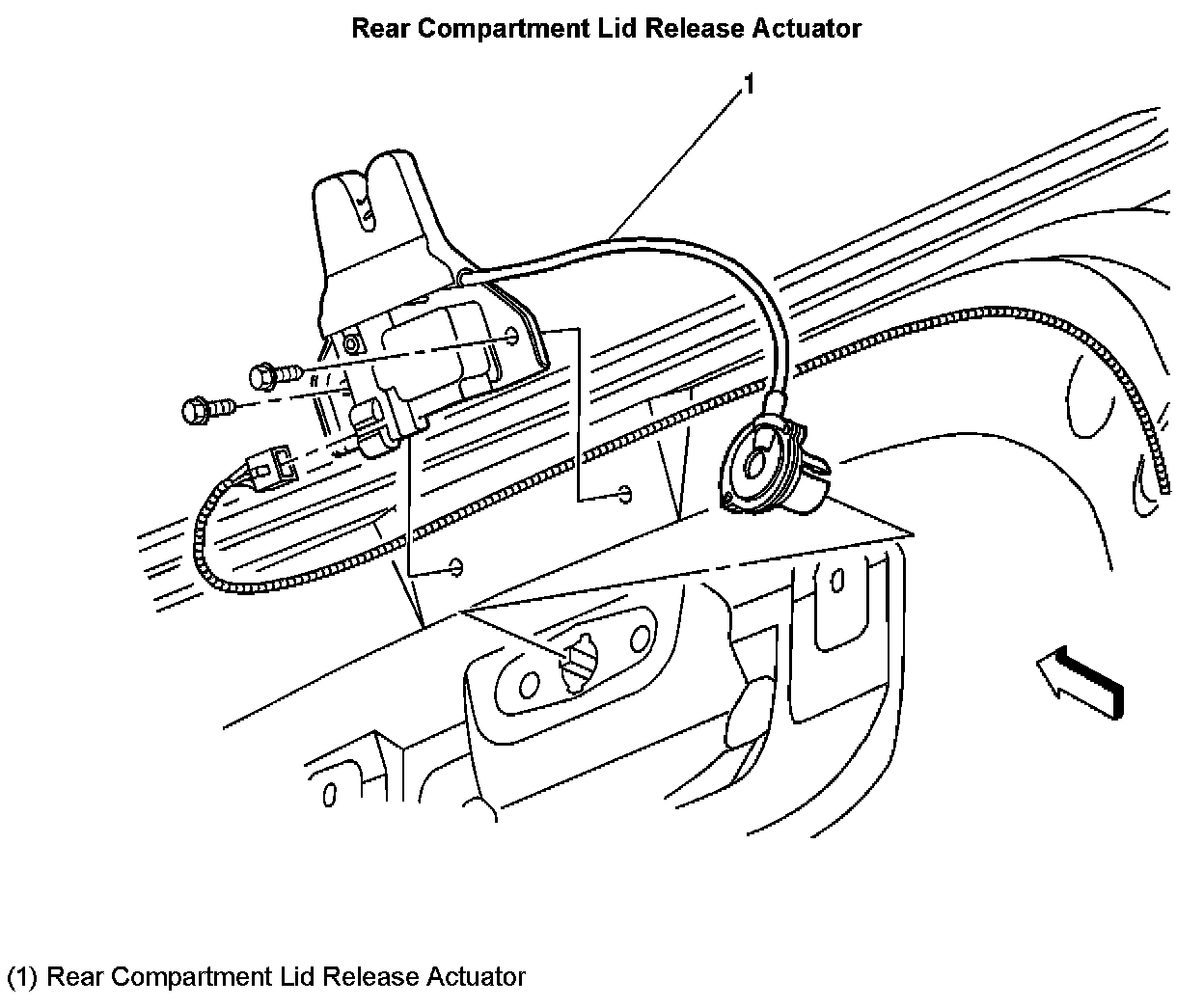 Rear Compartment Lid Release Actuator

1

(1) Rear Compartment Lid Release Actuator