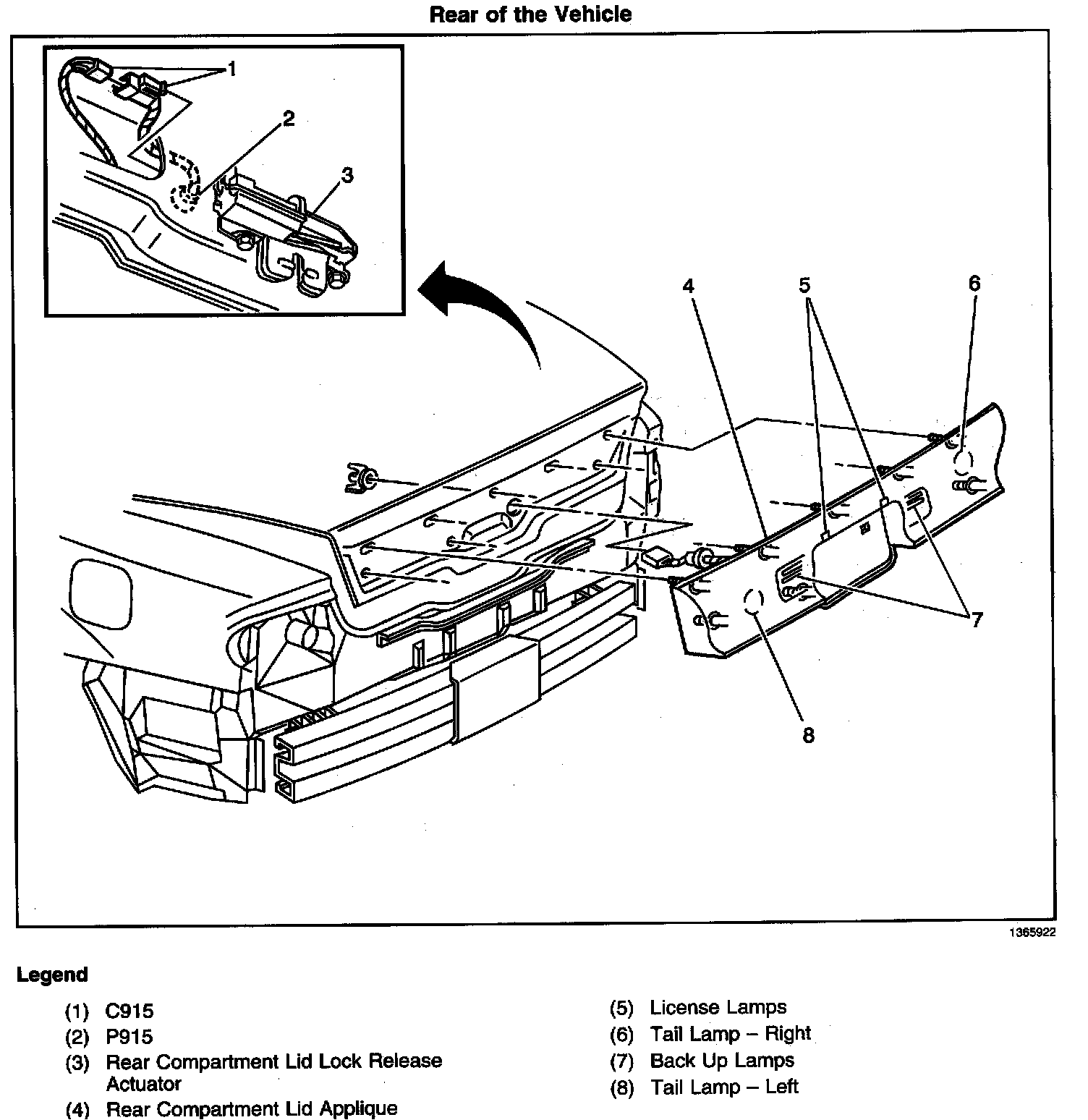 Rear of the Vehicle

1
2
3
4
5
6
7
8

1365922

Legend

(1) C915
(2) P915
(3) Rear Compartment Lid Lock Release Actuator
(4) Rear Compartment Lid Applique

(5) License Lamps
(6) Tail Lamp – Right
(7) Back Up Lamps
(8) Tail Lamp – Left