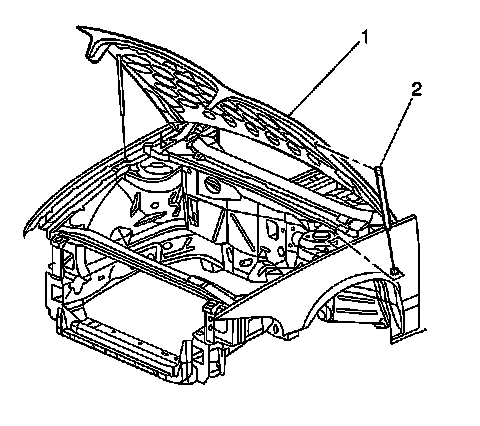 1
2