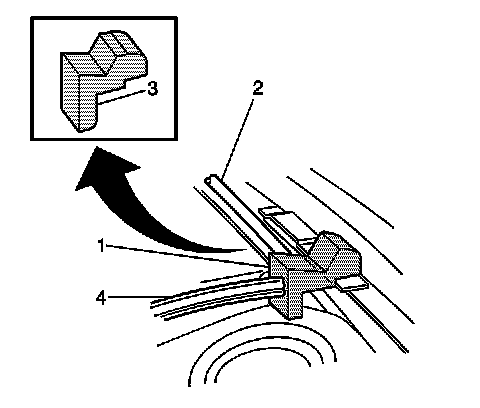 3
2
1
4