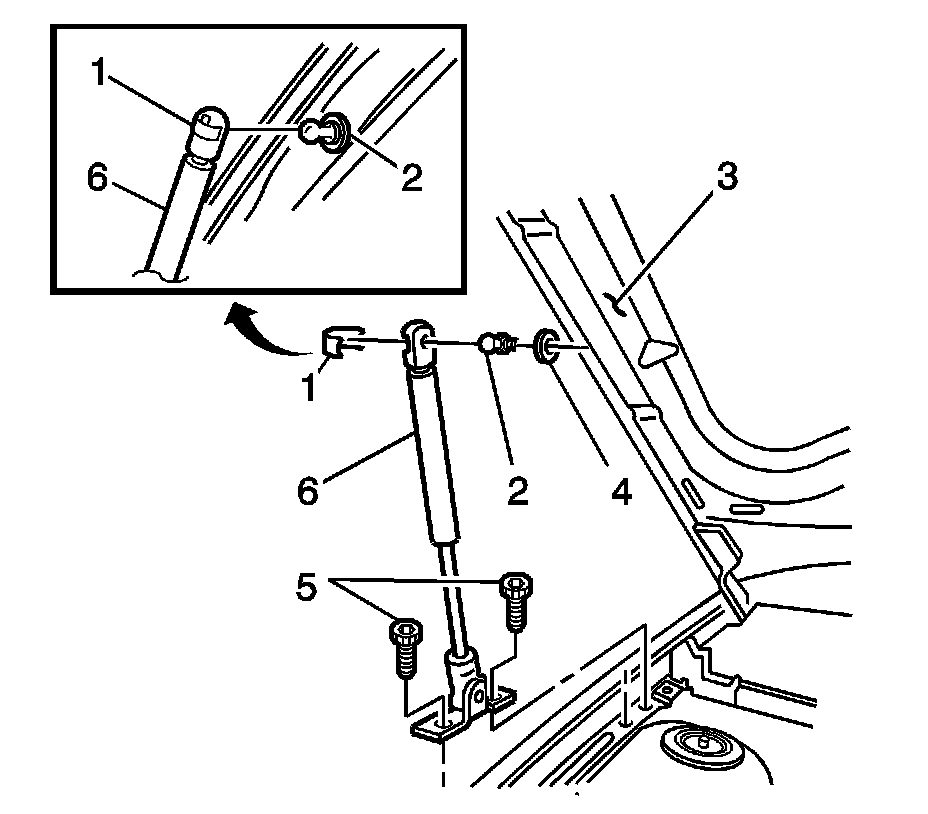 1
6
2
3
1
6
2
4
5