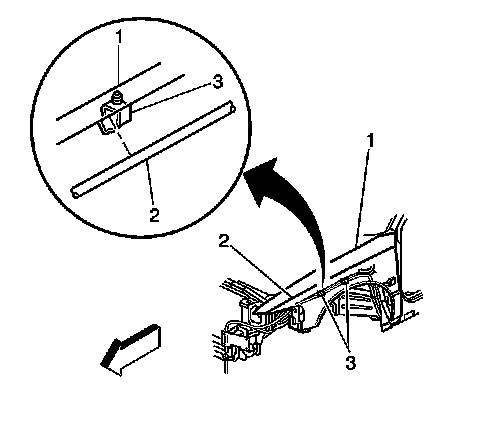 1
3
2
1
2
3