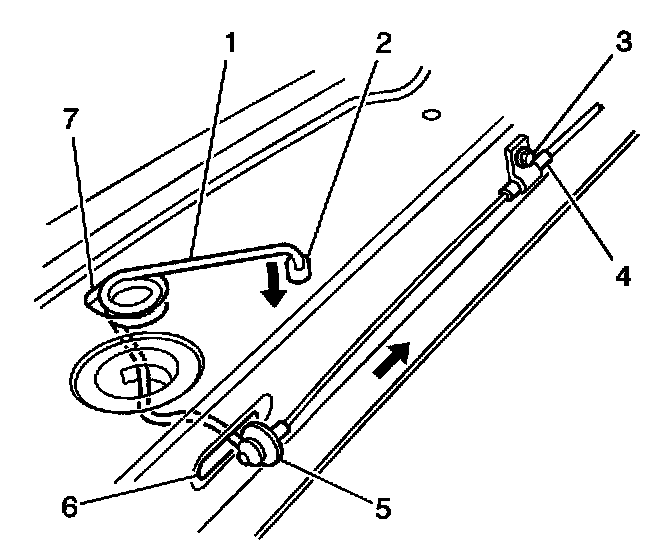 1
2
3
7
4
6
5