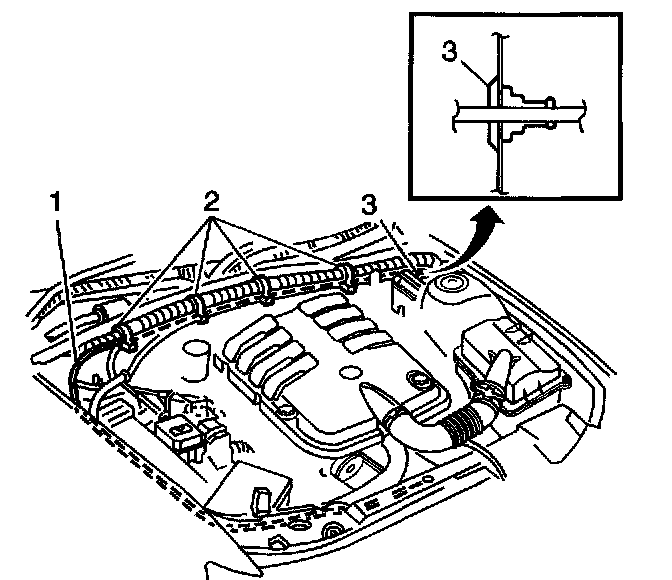 3

1
2
3