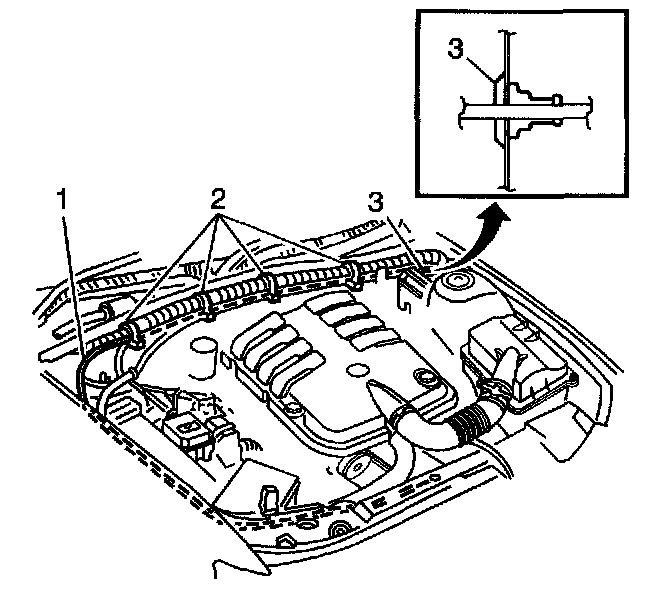 3
1
2
3