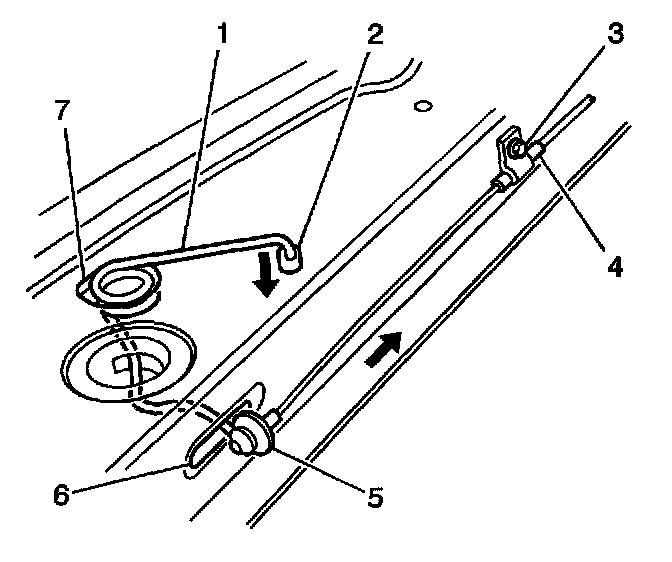 1
2
3
7
4
6
5