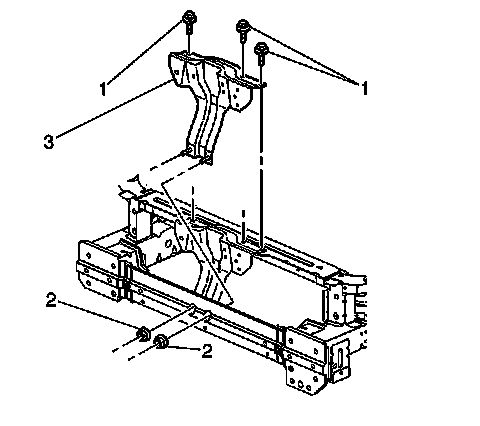 1
1
3
2
2